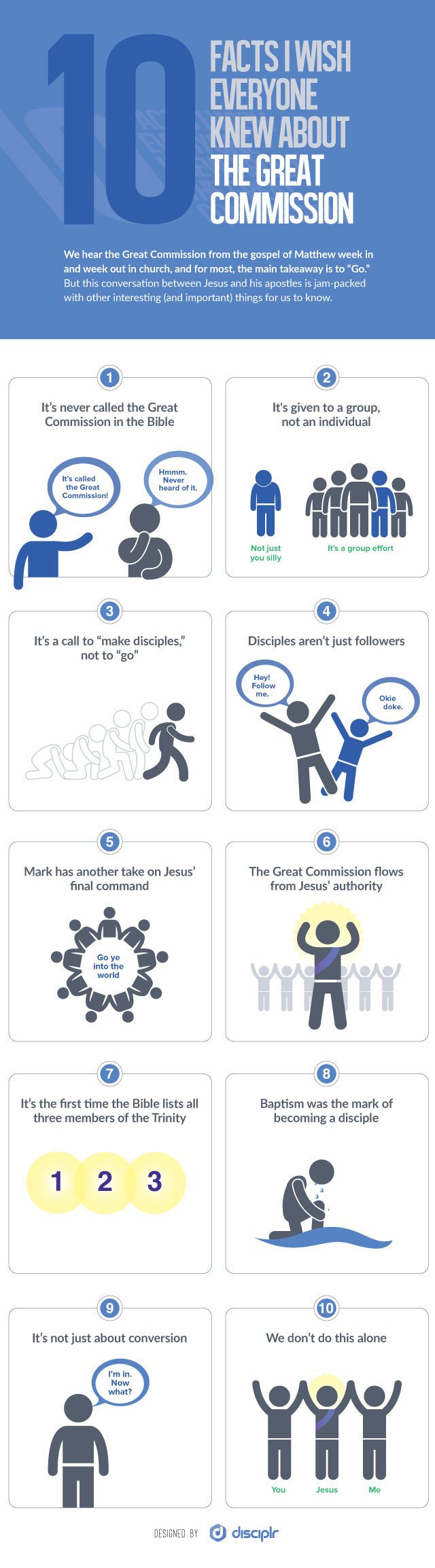 10 FACTS I WISH EVERYONE KNEW ABOUT THE GREAT COMMISSION

We hear the Great Commission from the gospel of Matthew week in and week out in church, and for most, the main takeaway is to "Go." But this conversation between Jesus and his apostles is jam-packed with other interesting (and important) things for us to know.

1
It's never called the Great Commission in the Bible

It's called the Great Commission!

Hmmm. Never heard of it.

2
It's given to a group, not an individual

Not just you silly

It's a group effort

3
It's a call to "make disciples," not to "go"

4
Disciples aren't just followers

Hey! Follow me.

Okie doke.

5
Mark has another take on Jesus' final command

Go ye into the world

6
The Great Commission flows from Jesus' authority

7
It's the first time the Bible lists all three members of the Trinity

1 2 3

8
Baptism was the mark of becoming a disciple

9
It's not just about conversion

I'm in. Now what?

10
We don't do this alone

You Jesus Me

DESIGNED BY disciplr