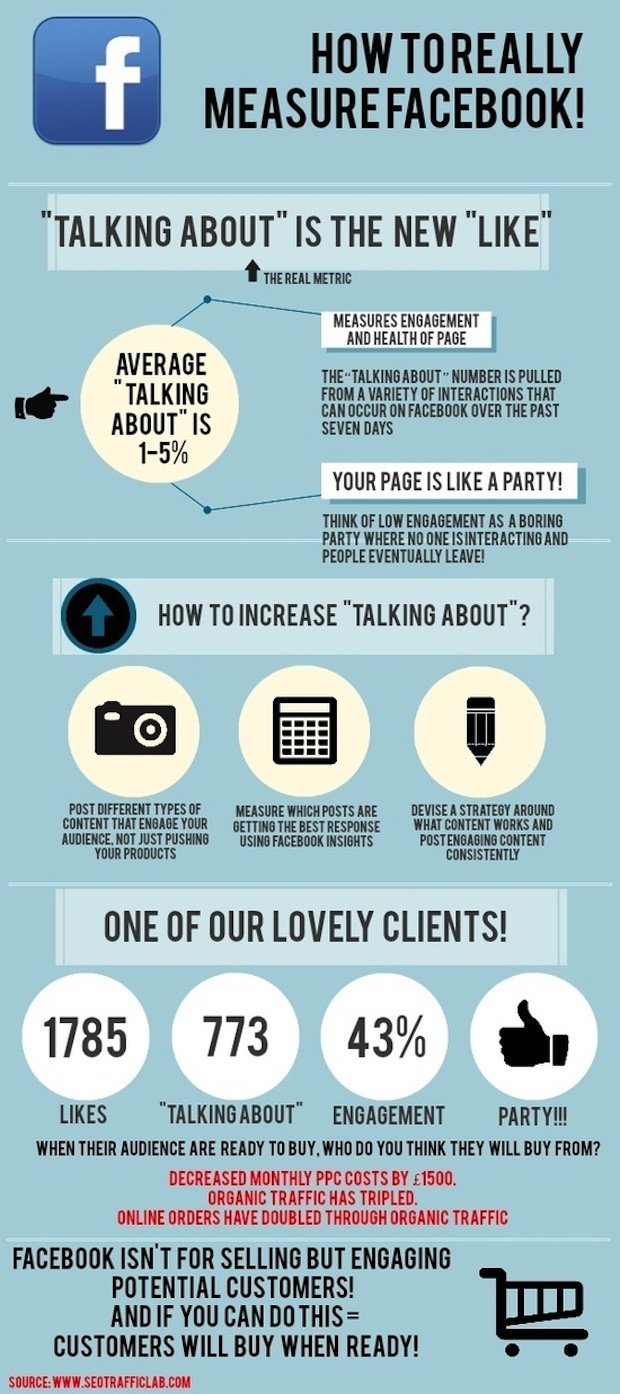 f

HOW TO REALLY MEASURE FACEBOOK!

"TALKING ABOUT" IS THE NEW "LIKE"

THE REAL METRIC

AVERAGE "TALKING ABOUT" IS 1-5%

MEASURES ENGAGEMENT AND HEALTH OF PAGE

THE "TALKING ABOUT" NUMBER IS PULLED FROM A VARIETY OF INTERACTIONS THAT CAN OCCUR ON FACEBOOK OVER THE PAST SEVEN DAYS

YOUR PAGE IS LIKE A PARTY!

THINK OF LOW ENGAGEMENT AS A BORING PARTY WHERE NO ONE IS INTERACTING AND PEOPLE EVENTUALLY LEAVE!

HOW TO INCREASE "TALKING ABOUT"?

POST DIFFERENT TYPES OF CONTENT THAT ENGAGE YOUR AUDIENCE, NOT JUST PUSHING YOUR PRODUCTS

MEASURE WHICH POSTS ARE GETTING THE BEST RESPONSE USING FACEBOOK INSIGHTS

DEVISE A STRATEGY AROUND WHAT CONTENT WORKS AND POST ENGAGING CONTENT CONSISTENTLY

ONE OF OUR LOVELY CLIENTS!

1785
LIKES

773
"TALKING ABOUT"

43%
ENGAGEMENT

PARTY!!!

WHEN THEIR AUDIENCE ARE READY TO BUY, WHO DO YOU THINK THEY WILL BUY FROM?

DECREASED MONTHLY PPC COSTS BY £1500.
ORGANIC TRAFFIC HAS TRIPLED.
ONLINE ORDERS HAVE DOUBLED THROUGH ORGANIC TRAFFIC

FACEBOOK ISN'T FOR SELLING BUT ENGAGING POTENTIAL CUSTOMERS!
AND IF YOU CAN DO THIS =
CUSTOMERS WILL BUY WHEN READY!

SOURCE: WWW.SEOTRAFFICLAB.COM